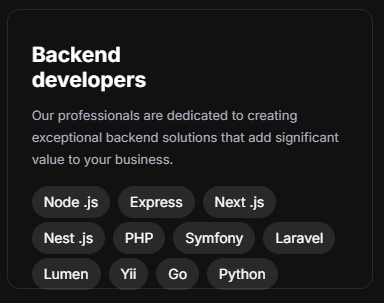 Backend developers

Our professionals are dedicated to creating exceptional backend solutions that add significant value to your business.

Node .js
Express
Next .js
Nest .js
PHP
Symfony
Laravel
Lumen
Yii
Go
Python